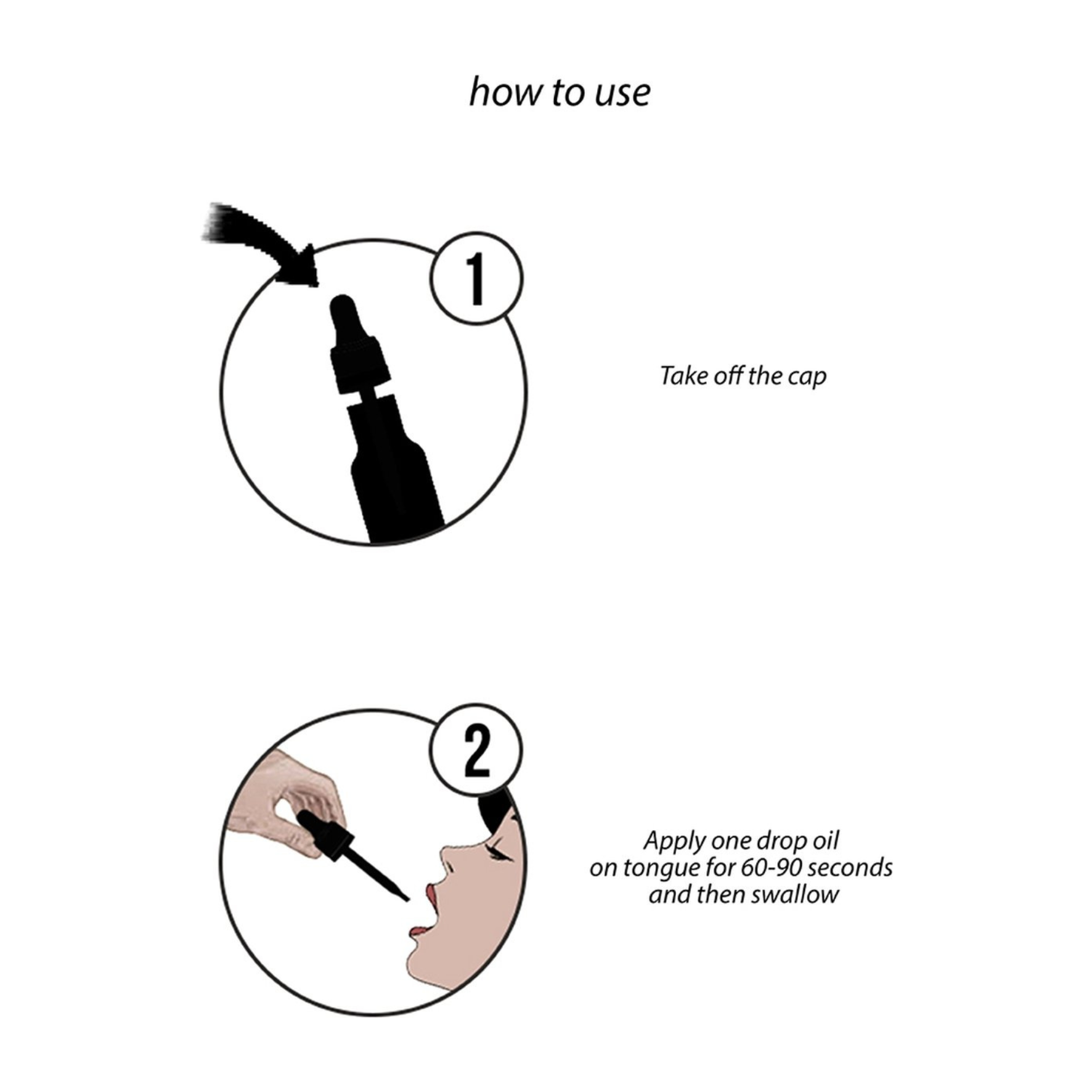 how to use

1

Take off the cap

2

Apply one drop oil on tongue for 60-90 seconds and then swallow