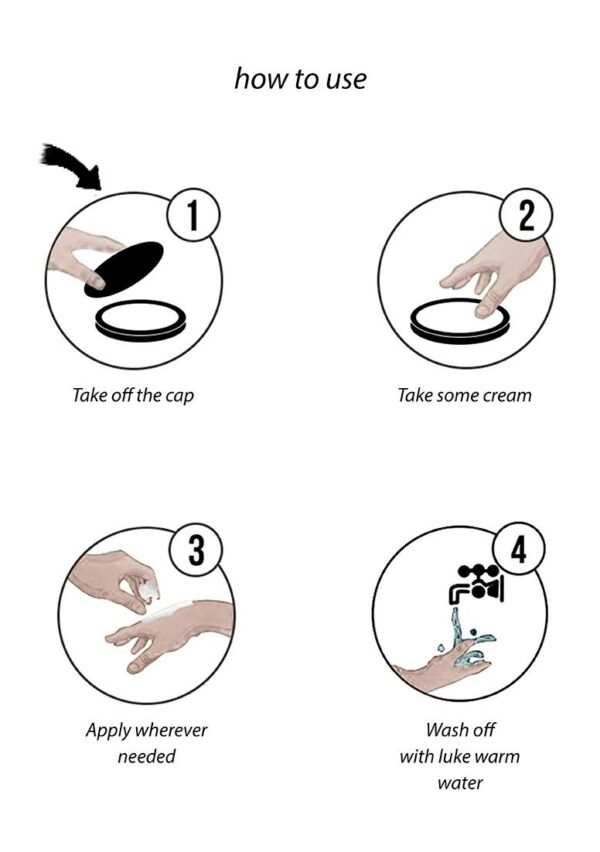 how to use

1

Take off the cap

2

Take some cream

3

Apply wherever needed

4

Wash off with luke warm water