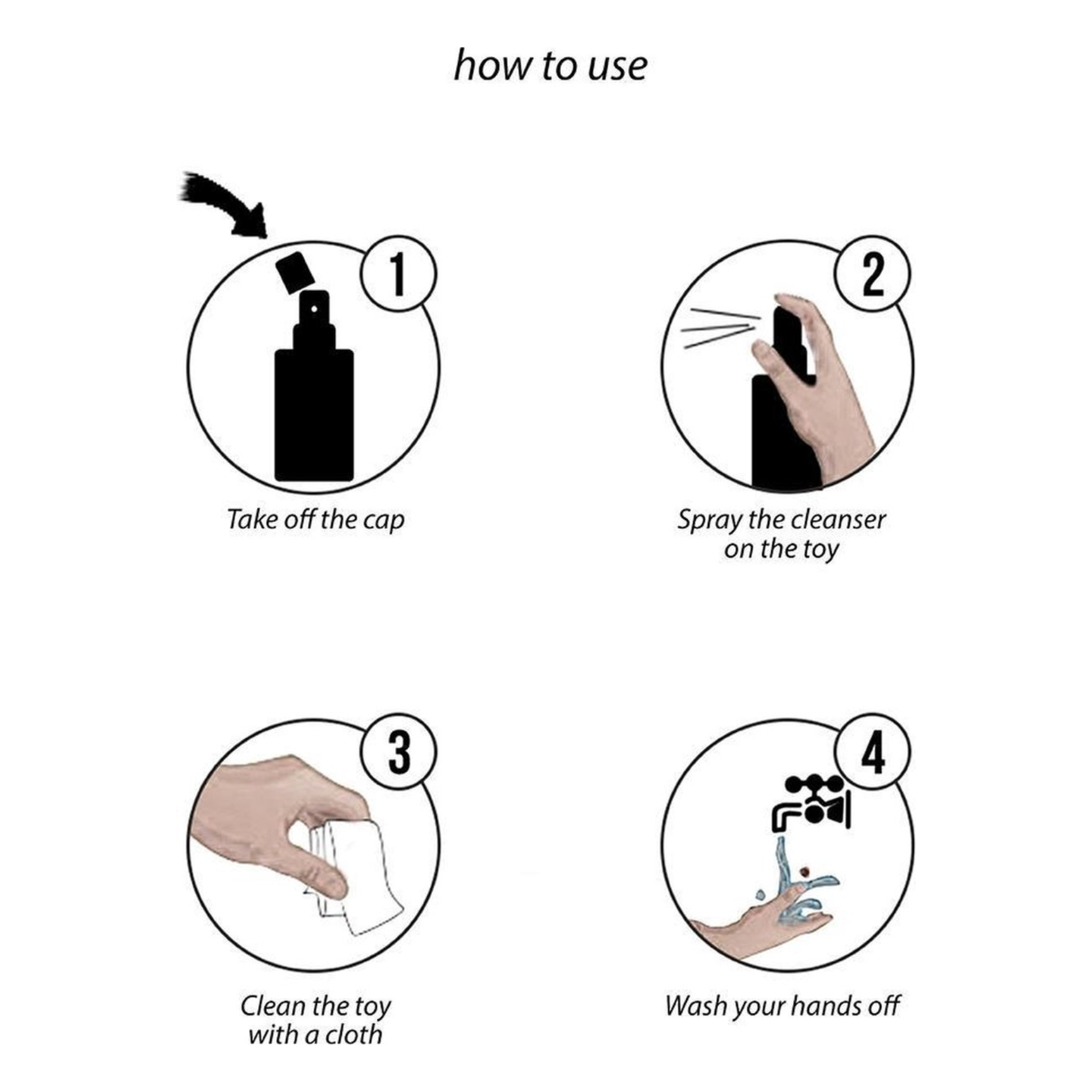 how to use

1

Take off the cap

2

Spray the cleanser on the toy

3

Clean the toy with a cloth

4

Wash your hands off